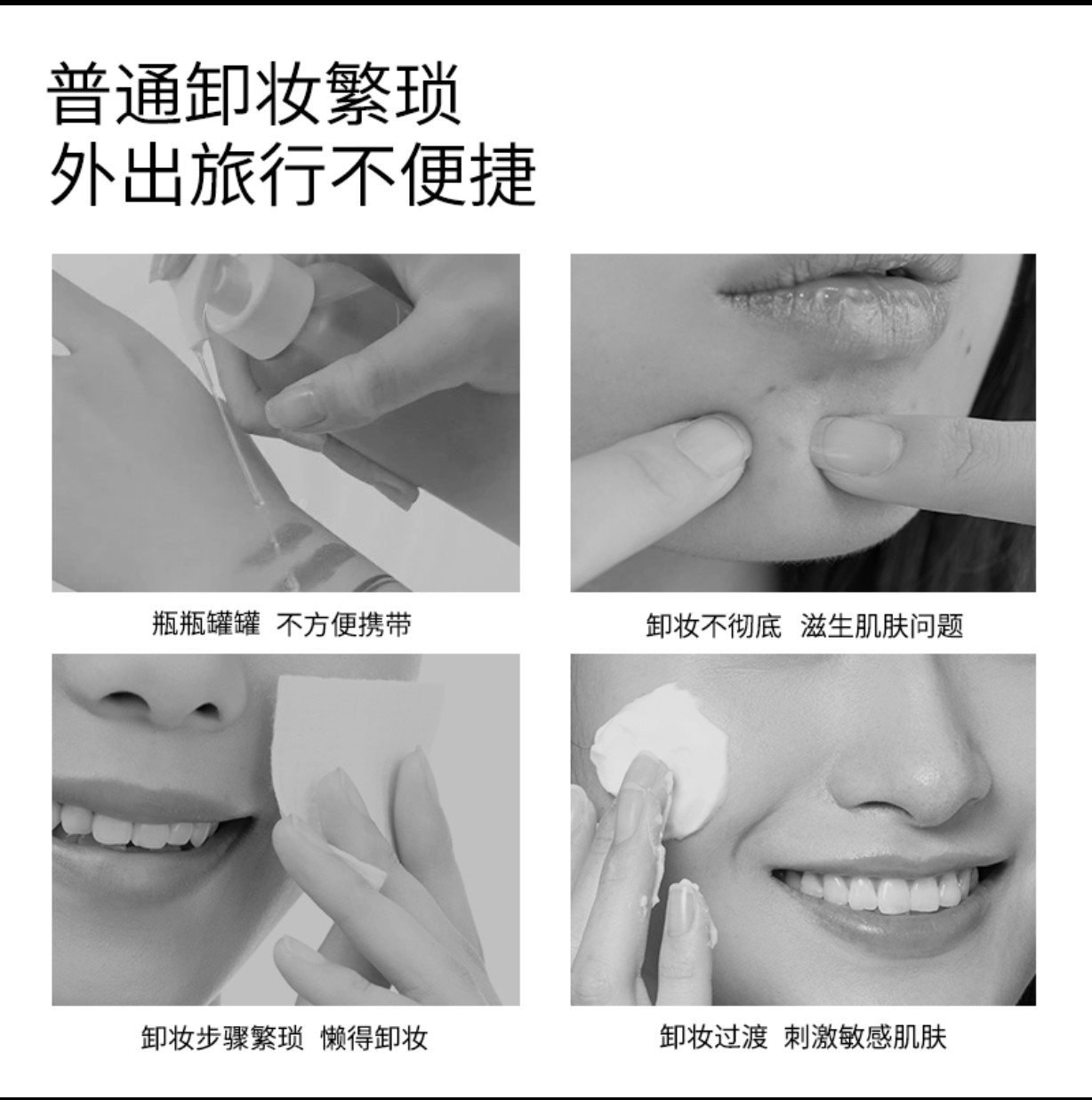 普通卸妆繁琐
外出旅行不便捷

瓶瓶罐罐 不方便携带

卸妆不彻底 滋生肌肤问题

卸妆步骤繁琐 懒得卸妆

卸妆过渡 刺激敏感肌肤